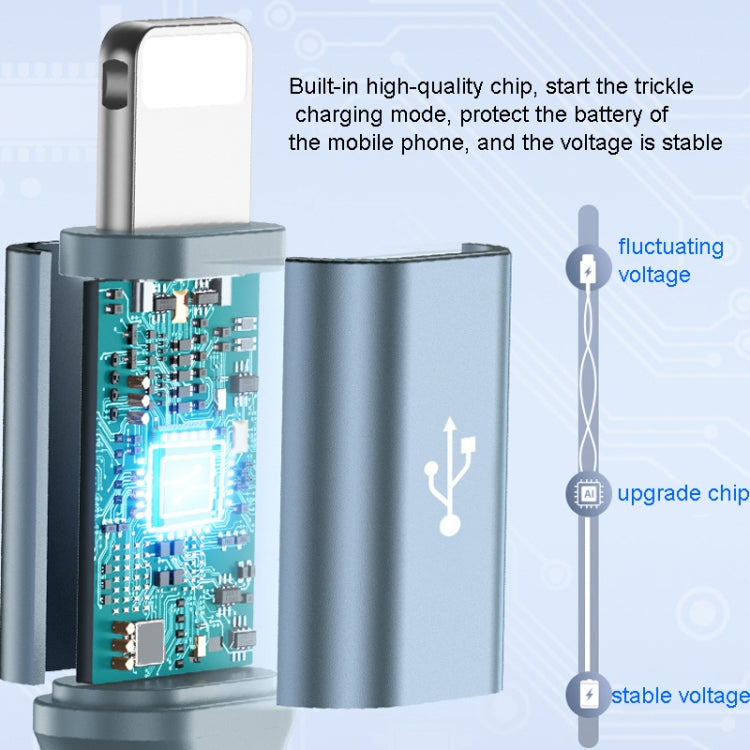 Built-in high-quality chip, start the trickle charging mode, protect the battery of the mobile phone, and the voltage is stable

fluctuating voltage

AI

upgrade chip

stable voltage