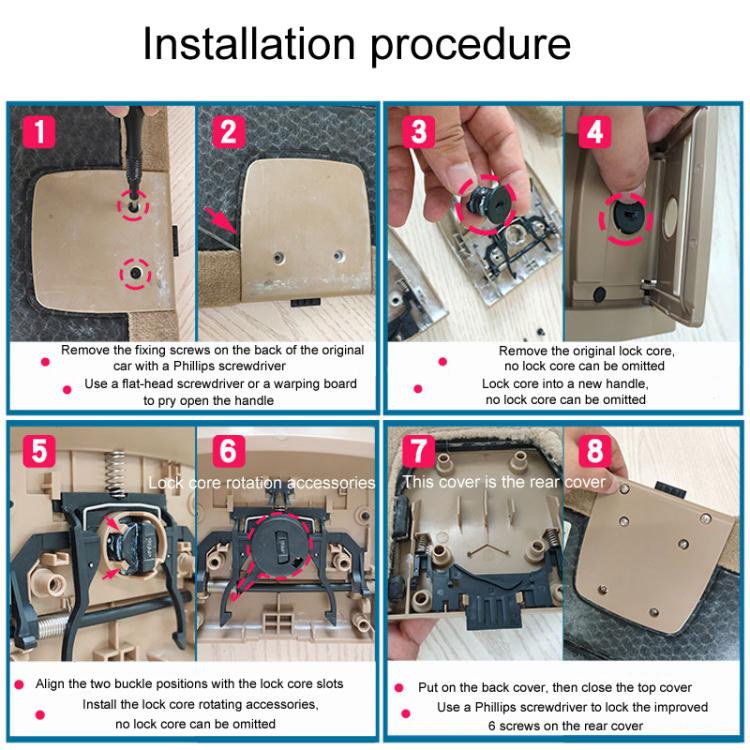 Installation procedure

1

2

Remove the fixing screws on the back of the original car with a Phillips screwdriver

Use a flat-head screwdriver or a warping board to pry open the handle

3

4

Remove the original lock core, no lock core can be omitted

Lock core into a new handle, no lock core can be omitted

5

6

Lock core rotation accessories

Align the two buckle positions with the lock core slots

Install the lock core rotating accessories, no lock core can be omitted

7

8

This cover is the rear cover

Put on the back cover, then close the top cover

Use a Phillips screwdriver to lock the improved 6 screws on the rear cover