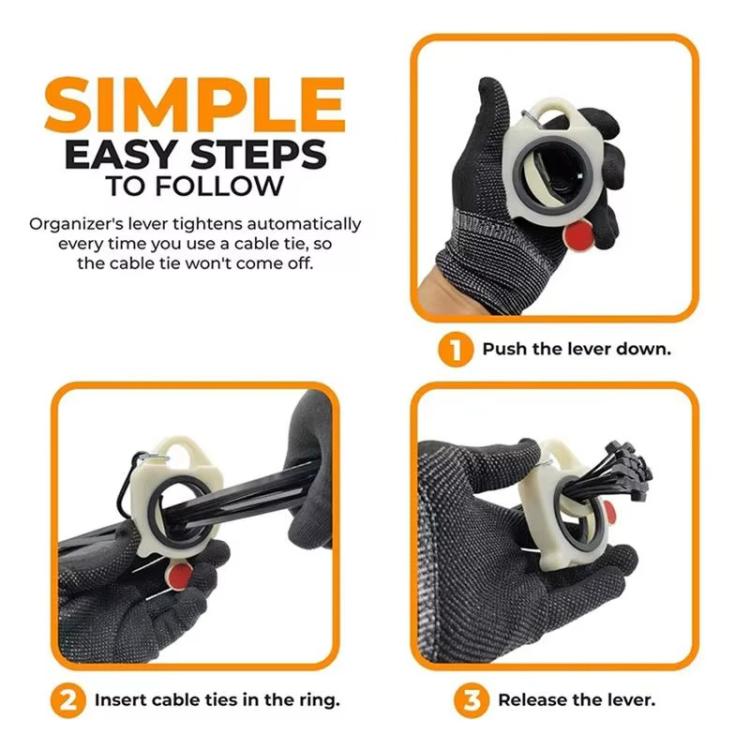 SIMPLE
EASY STEPS
TO FOLLOW

Organizer's lever tightens automatically every time you use a cable tie, so the cable tie won't come off.

1 Push the lever down.

2 Insert cable ties in the ring.

3 Release the lever.